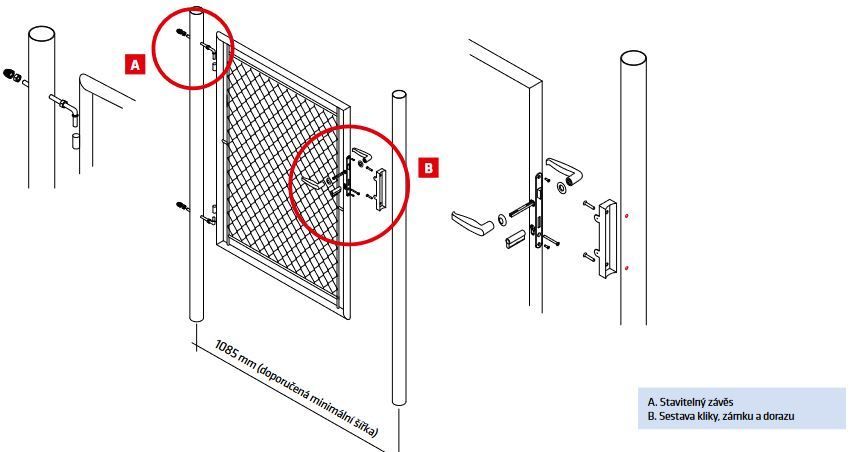 A

B

1085 mm (doporučená minimální šířka)

A. Stavitelný závěs
B. Sestava kliky, zámku a dorazu